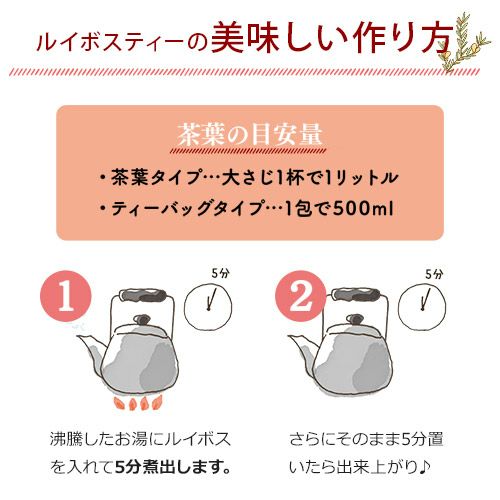 ルイボスティーの美味しい作り方

茶葉の目安量

・茶葉タイプ…大さじ1杯で1リットル
・ティーバッグタイプ…1包で500ml

1

5分

沸騰したお湯にルイボスを入れて5分煮出します。

2

5分

さらにそのまま5分置いたら出来上がり♪