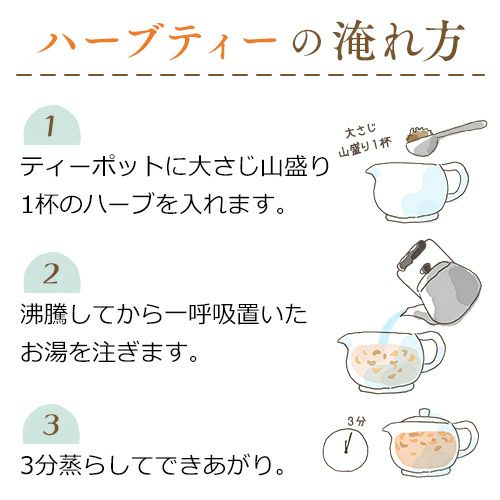 ハーブティーの淹れ方

1

ティーポットに大さじ山盛り1杯のハーブを入れます。

大さじ
山盛り1杯

2

沸騰してから一呼吸置いたお湯を注ぎます。

3

3分蒸らしてできあがり。

3分